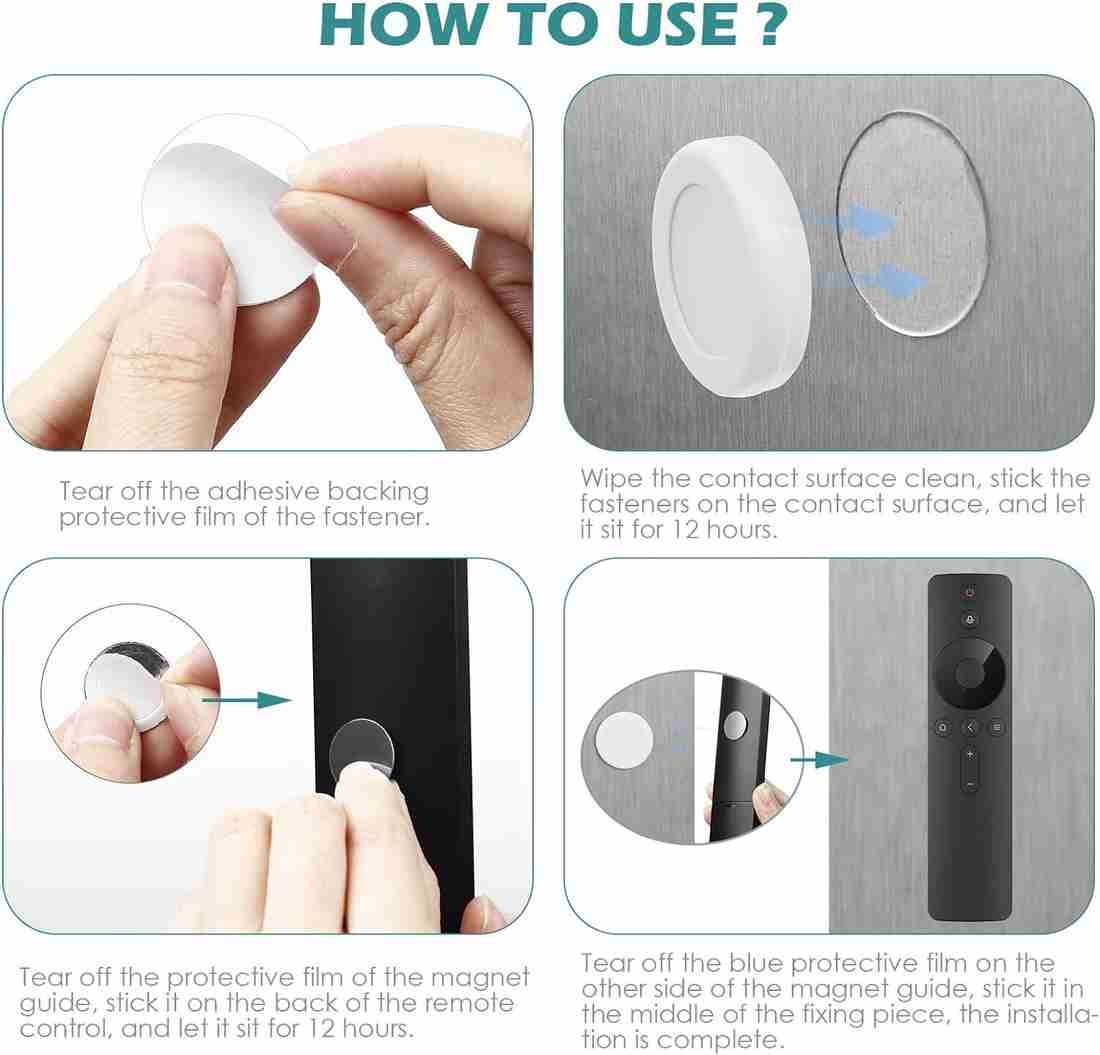 HOW TO USE ?

Tear off the adhesive backing protective film of the fastener.

Wipe the contact surface clean, stick the fasteners on the contact surface, and let it sit for 12 hours.

Tear off the protective film of the magnet guide, stick it on the back of the remote control, and let it sit for 12 hours.

Tear off the blue protective film on the other side of the magnet guide, stick it in the middle of the fixing piece, the installation is complete.